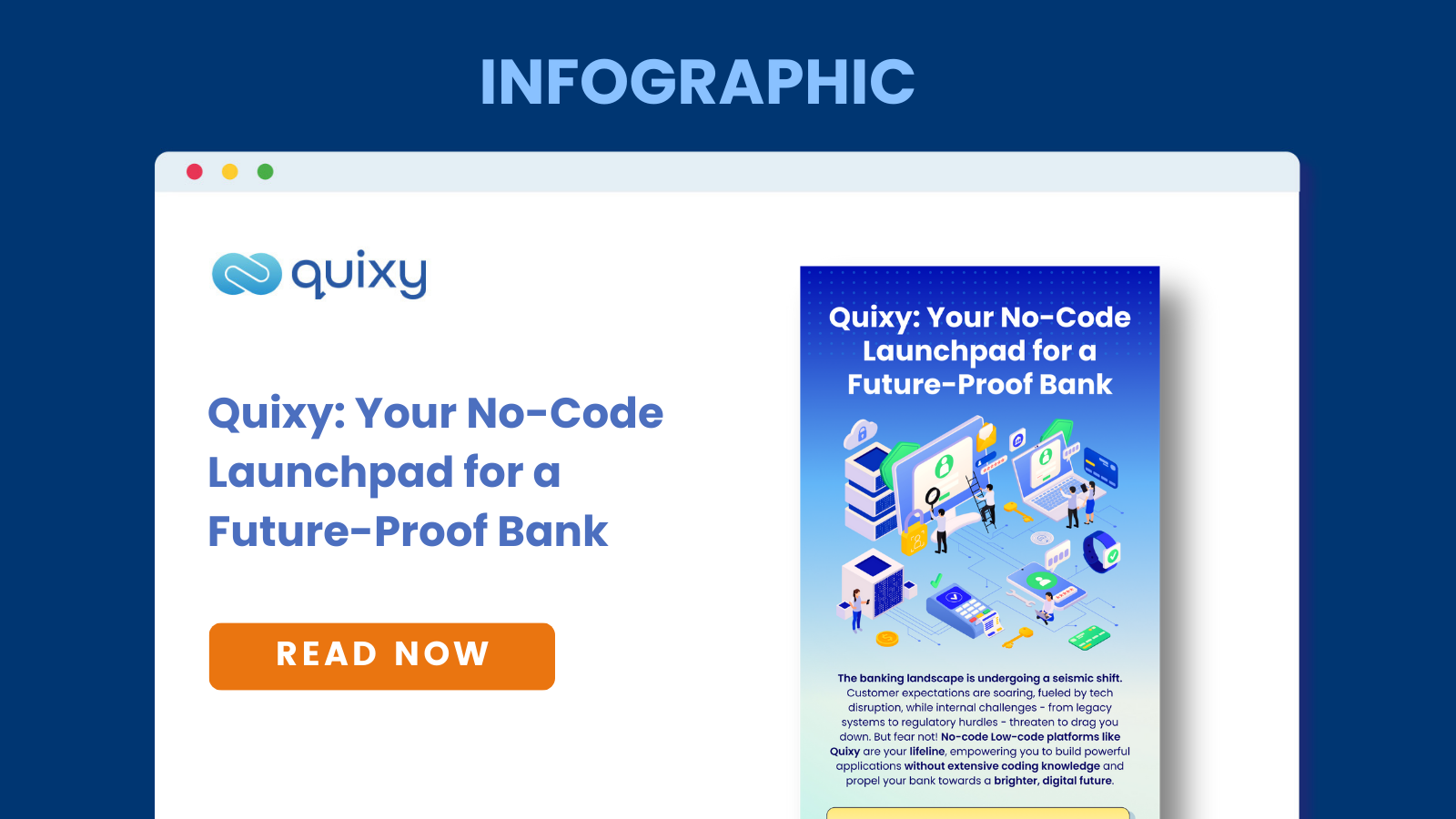 INFOGRAPHIC

quixy

Quixy: Your No-Code Launchpad for a Future-Proof Bank

READ NOW

Quixy: Your No-Code Launchpad for a Future-Proof Bank

The banking landscape is undergoing a seismic shift. Customer expectations are soaring, fueled by tech disruption, while internal challenges - from legacy systems to regulatory hurdles - threaten to drag you down. But fear not! No-code Low-code platforms like Quixy are your lifeline, empowering you to build powerful applications without extensive coding knowledge and propel your bank towards a brighter, digital future.