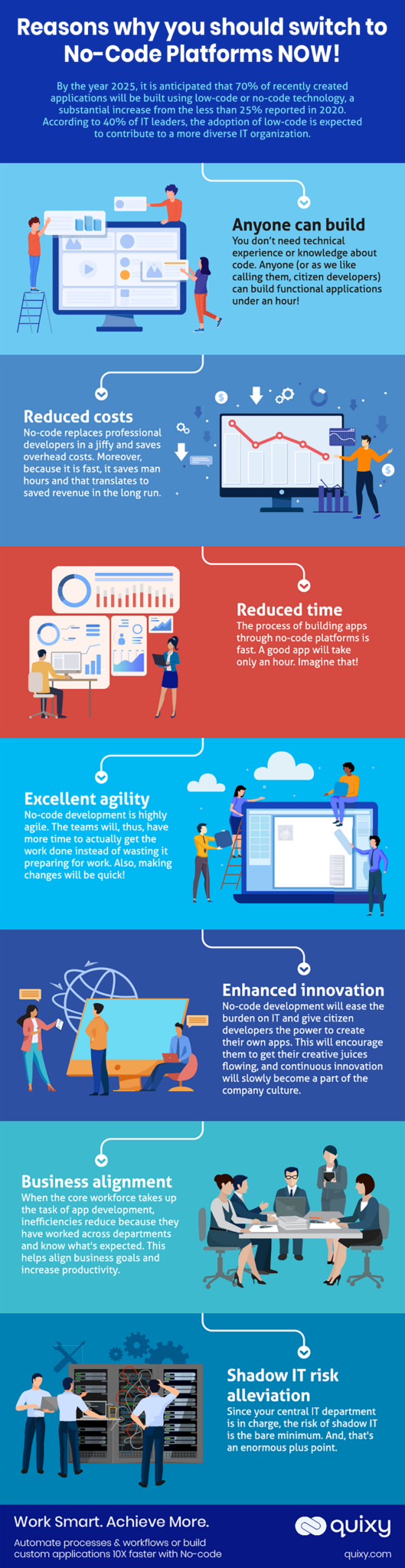 Reasons why you should switch to No-Code Platforms NOW!

By the year 2025, it is anticipated that 70% of recently created applications will be built using low-code or no-code technology, a substantial increase from the less than 25% reported in 2020. According to 40% of IT leaders, the adoption of low-code is expected to contribute to a more diverse IT organization.

Anyone can build
You don't need technical experience or knowledge about code. Anyone (or as we like calling them, citizen developers) can build functional applications under an hour!

Reduced costs
No-code replaces professional developers in a jiffy and saves overhead costs. Moreover, because it is fast, it saves man hours and that translates to saved revenue in the long run.

Reduced time
The process of building apps through no-code platforms is fast. A good app will take only an hour. Imagine that!

Excellent agility
No-code development is highly agile. The teams will, thus, have more time to actually get the work done instead of wasting it preparing for work. Also, making changes will be quick!

Enhanced innovation
No-code development will ease the burden on IT and give citizen developers the power to create their own apps. This will encourage them to get their creative juices flowing, and continuous innovation will slowly become a part of the company culture.

Business alignment
When the core workforce takes up the task of app development, inefficiencies reduce because they have worked across departments and know what's expected. This helps align business goals and increase productivity.

Shadow IT risk alleviation
Since your central IT department is in charge, the risk of shadow IT is the bare minimum. And, that's an enormous plus point.

Work Smart. Achieve More.
Automate processes & workflows or build custom applications 10X faster with No-code

quixy
quixy.com