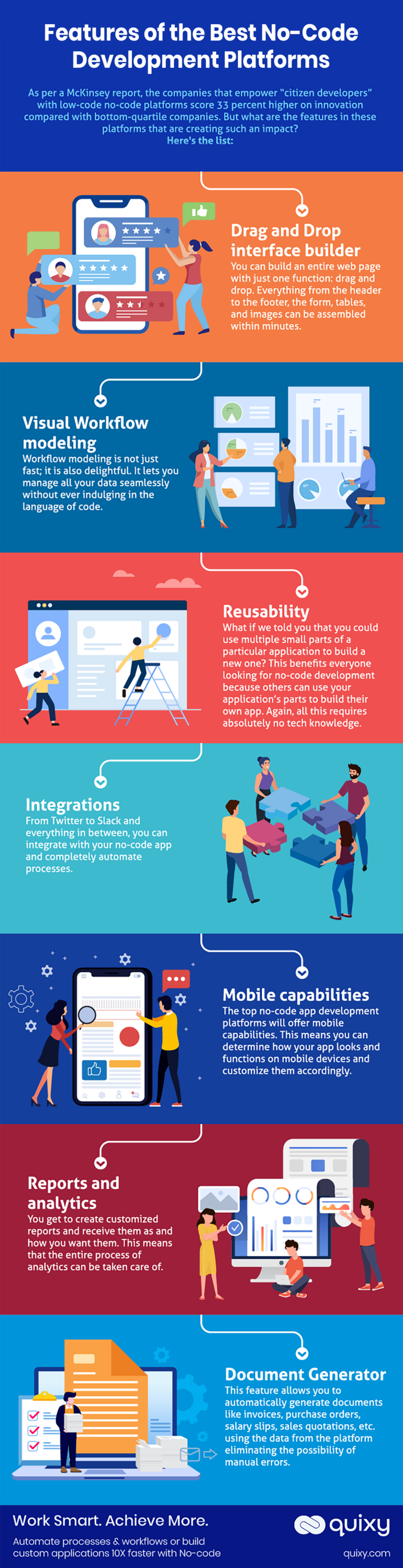 Features of the Best No-Code Development Platforms

As per a McKinsey report, the companies that empower "citizen developers" with low-code no-code platforms score 33 percent higher on innovation compared with bottom-quartile companies. But what are the features in these platforms that are creating such an impact?
Here's the list:

Drag and Drop interface builder
You can build an entire web page with just one function: drag and drop. Everything from the header to the footer, the form, tables, and images can be assembled within minutes.

Visual Workflow modeling
Workflow modeling is not just fast; it is also delightful. It lets you manage all your data seamlessly without ever indulging in the language of code.

Reusability
What if we told you that you could use multiple small parts of a particular application to build a new one? This benefits everyone looking for no-code development because others can use your application's parts to build their own app. Again, all this requires absolutely no tech knowledge.

Integrations
From Twitter to Slack and everything in between, you can integrate with your no-code app and completely automate processes.

Mobile capabilities
The top no-code app development platforms will offer mobile capabilities. This means you can determine how your app looks and functions on mobile devices and customize them accordingly.

Reports and analytics
You get to create customized reports and receive them as and how you want them. This means that the entire process of analytics can be taken care of.

Document Generator
This feature allows you to automatically generate documents like invoices, purchase orders, salary slips, sales quotations, etc. using the data from the platform eliminating the possibility of manual errors.

Work Smart. Achieve More.
Automate processes & workflows or build custom applications 10X faster with No-code

quixy
quixy.com