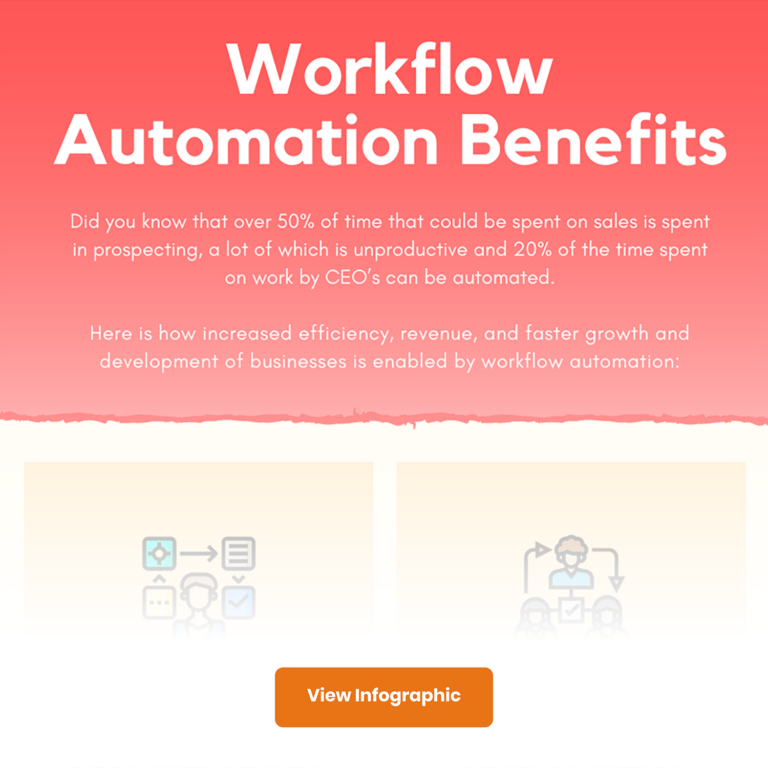 Workflow Automation Benefits

Did you know that over 50% of time that could be spent on sales is spent in prospecting, a lot of which is unproductive and 20% of the time spent on work by CEO's can be automated.

Here is how increased efficiency, revenue, and faster growth and development of businesses is enabled by workflow automation:

View Infographic