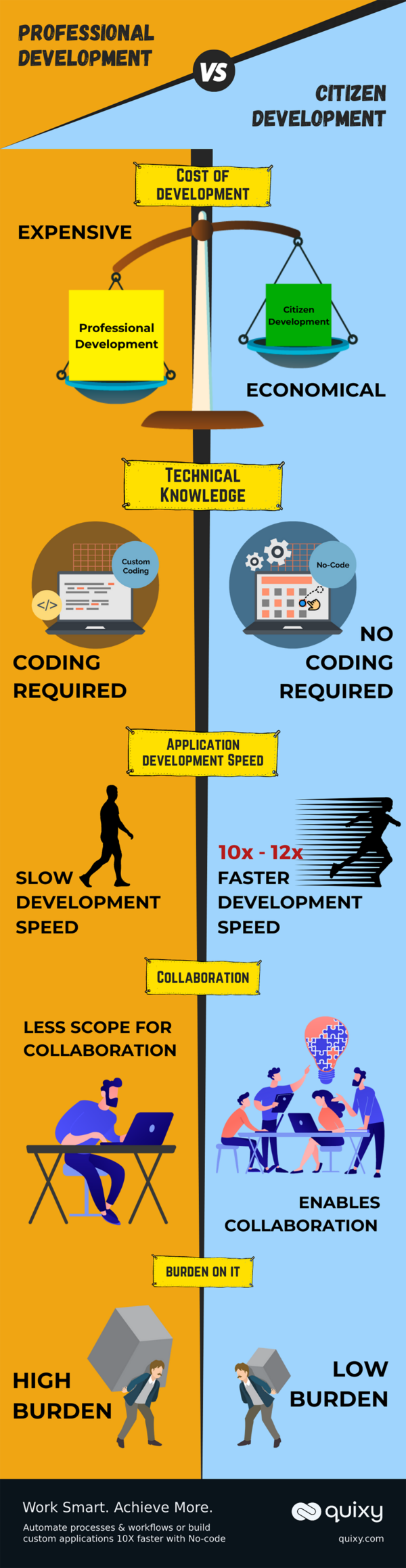 PROFESSIONAL DEVELOPMENT

VS

CITIZEN DEVELOPMENT

COST OF DEVELOPMENT

EXPENSIVE

Professional Development

Citizen Development

ECONOMICAL

TECHNICAL KNOWLEDGE

Custom Coding

</>

No-Code

CODING REQUIRED

NO CODING REQUIRED

APPLICATION DEVELOPMENT SPEED

SLOW DEVELOPMENT SPEED

10x - 12x FASTER DEVELOPMENT SPEED

COLLABORATION

LESS SCOPE FOR COLLABORATION

ENABLES COLLABORATION

BURDEN ON IT

HIGH BURDEN

LOW BURDEN

Work Smart. Achieve More.

Automate processes & workflows or build custom applications 10X faster with No-code

quixy

quixy.com