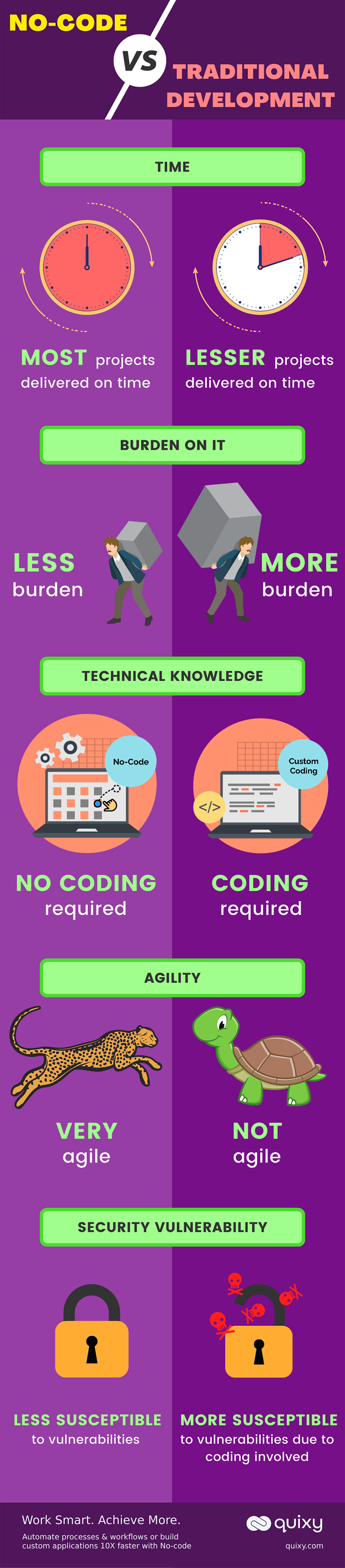 NO-CODE

VS

TRADITIONAL DEVELOPMENT

TIME

MOST projects delivered on time

LESSER projects delivered on time

BURDEN ON IT

LESS burden

MORE burden

TECHNICAL KNOWLEDGE

No-Code

Custom Coding

</>

NO CODING required

CODING required

AGILITY

VERY agile

NOT agile

SECURITY VULNERABILITY

LESS SUSCEPTIBLE to vulnerabilities

MORE SUSCEPTIBLE to vulnerabilities due to coding involved

Work Smart. Achieve More.

Automate processes & workflows or build custom applications 10X faster with No-code

quixy

quixy.com