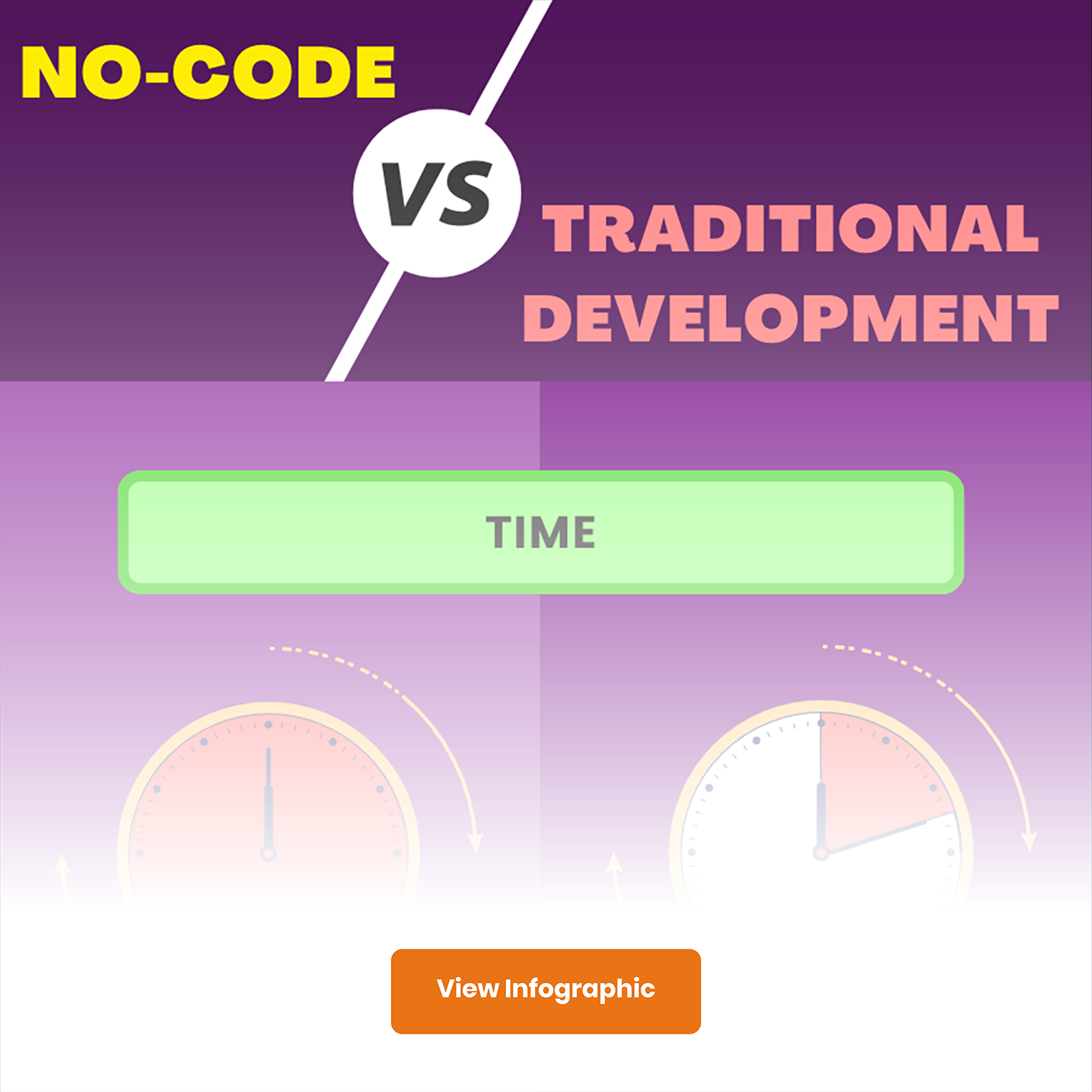 NO-CODE

VS

TRADITIONAL DEVELOPMENT

TIME

View Infographic