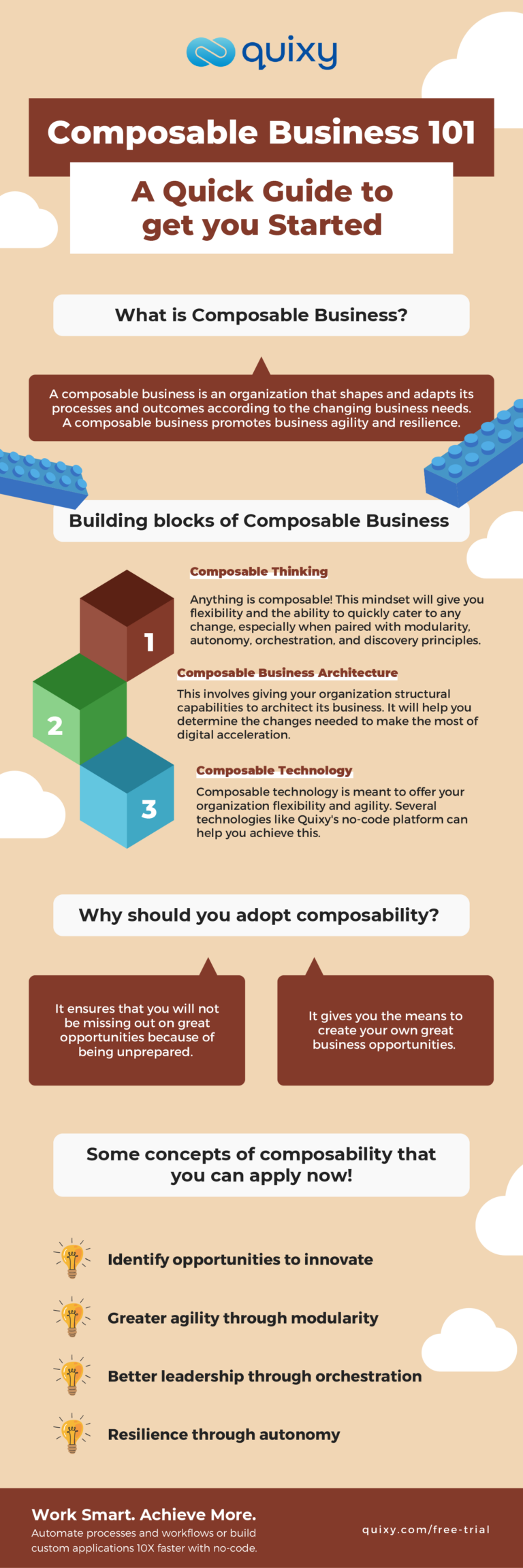 quixy

Composable Business 101

A Quick Guide to get you Started

What is Composable Business?

A composable business is an organization that shapes and adapts its processes and outcomes according to the changing business needs. A composable business promotes business agility and resilience.

Building blocks of Composable Business

1

Composable Thinking

Anything is composable! This mindset will give you flexibility and the ability to quickly cater to any change, especially when paired with modularity, autonomy, orchestration, and discovery principles.

2

Composable Business Architecture

This involves giving your organization structural capabilities to architect its business. It will help you determine the changes needed to make the most of digital acceleration.

3

Composable Technology

Composable technology is meant to offer your organization flexibility and agility. Several technologies like Quixy's no-code platform can help you achieve this.

Why should you adopt composability?

It ensures that you will not be missing out on great opportunities because of being unprepared.

It gives you the means to create your own great business opportunities.

Some concepts of composability that you can apply now!

Identify opportunities to innovate

Greater agility through modularity

Better leadership through orchestration

Resilience through autonomy

Work Smart. Achieve More.

Automate processes and workflows or build custom applications 10X faster with no-code.

quixy.com/free-trial